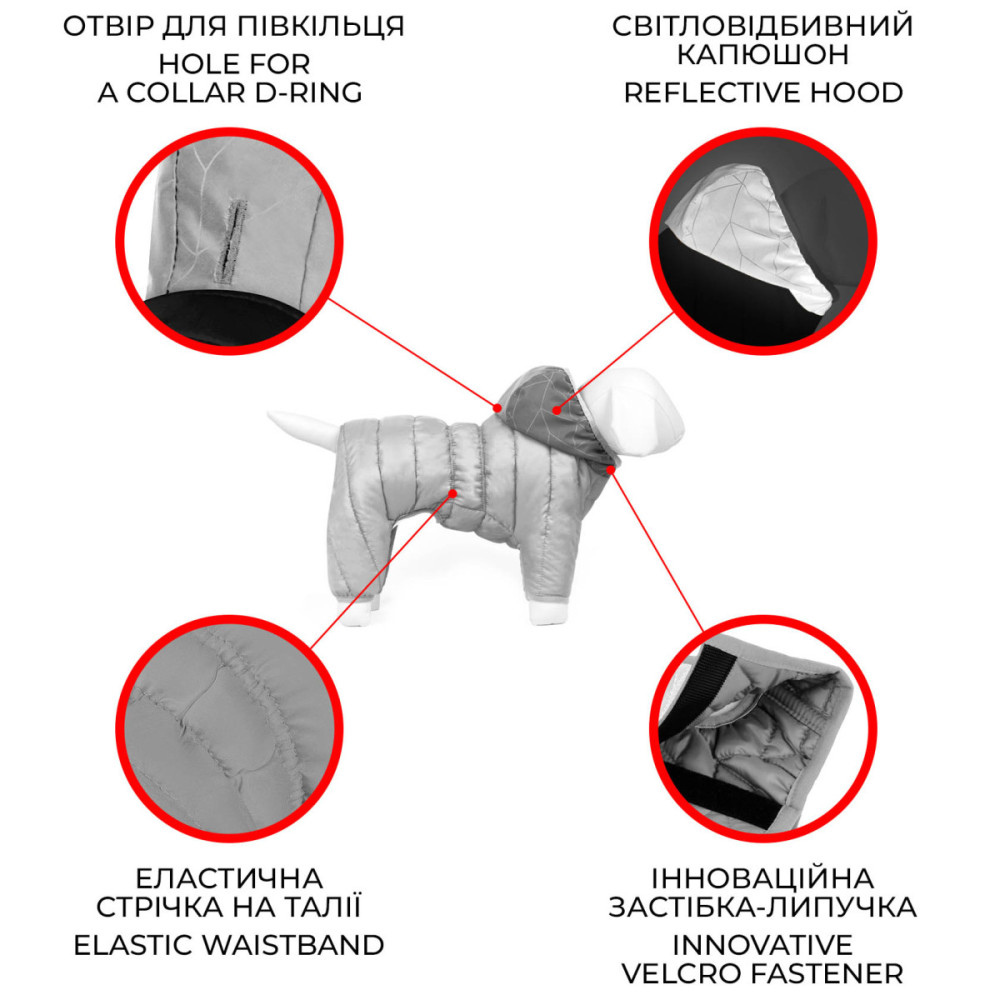 ОТВІР ДЛЯ ПІВКІЛЬЦЯ
HOLE FOR A COLLAR D-RING

СВІТЛОВІДБИВНИЙ КАПЮШОН
REFLECTIVE HOOD

ЕЛАСТИЧНА СТРІЧКА НА ТАЛІЇ
ELASTIC WAISTBAND

ІННОВАЦІЙНА ЗАСТІБКА-ЛИПУЧКА
INNOVATIVE VELCRO FASTENER