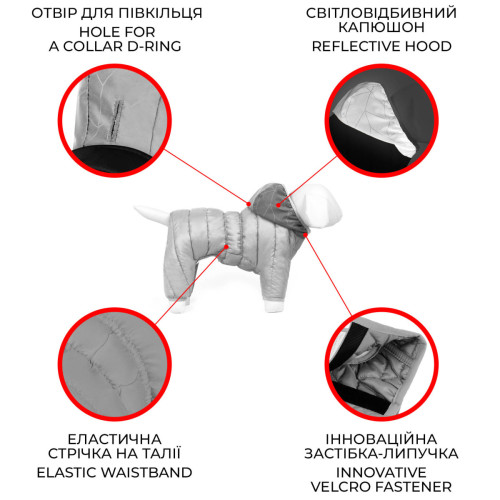 ОТВІР ДЛЯ ПІВКІЛЬЦЯ
HOLE FOR A COLLAR D-RING

СВІТЛОВІДБИВНИЙ КАПЮШОН
REFLECTIVE HOOD

ЕЛАСТИЧНА СТРІЧКА НА ТАЛІЇ
ELASTIC WAISTBAND

ІННОВАЦІЙНА ЗАСТІБКА-ЛИПУЧКА
INNOVATIVE VELCRO FASTENER