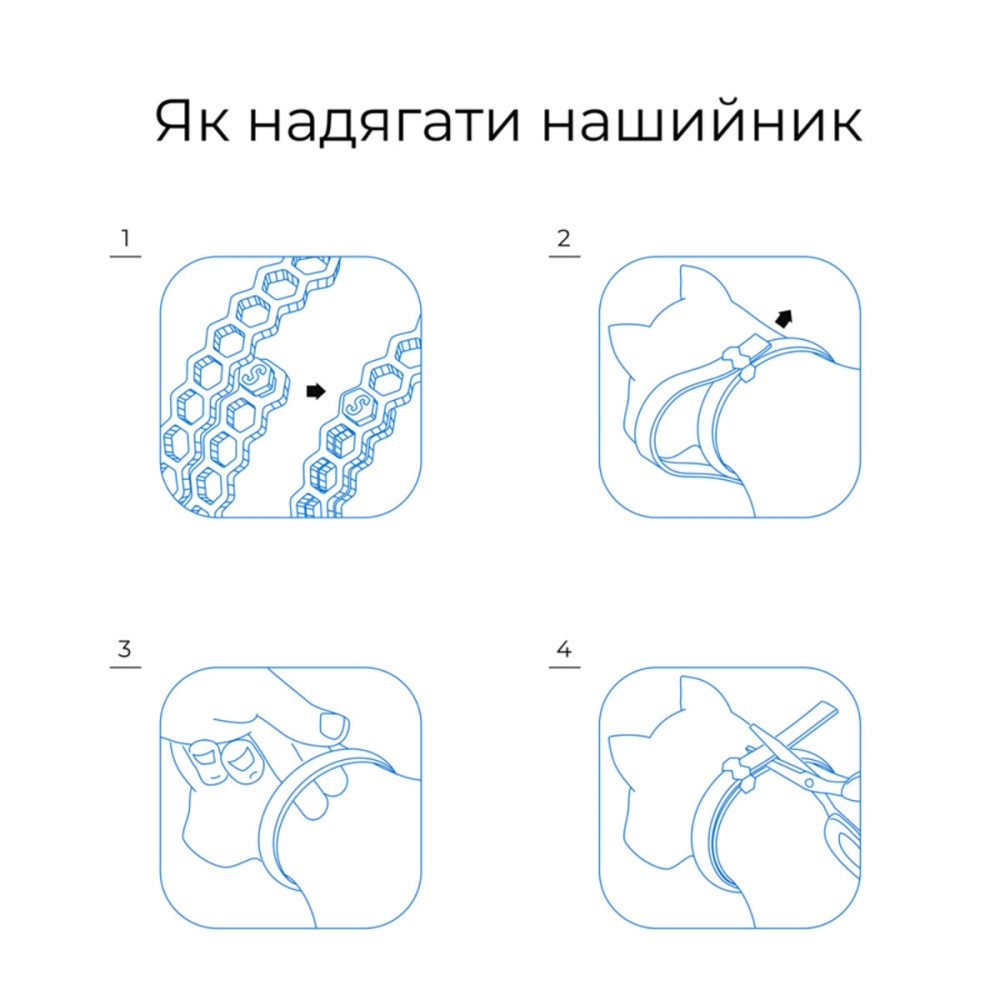 Як надягати нашийник

1

S

S

2

3

4