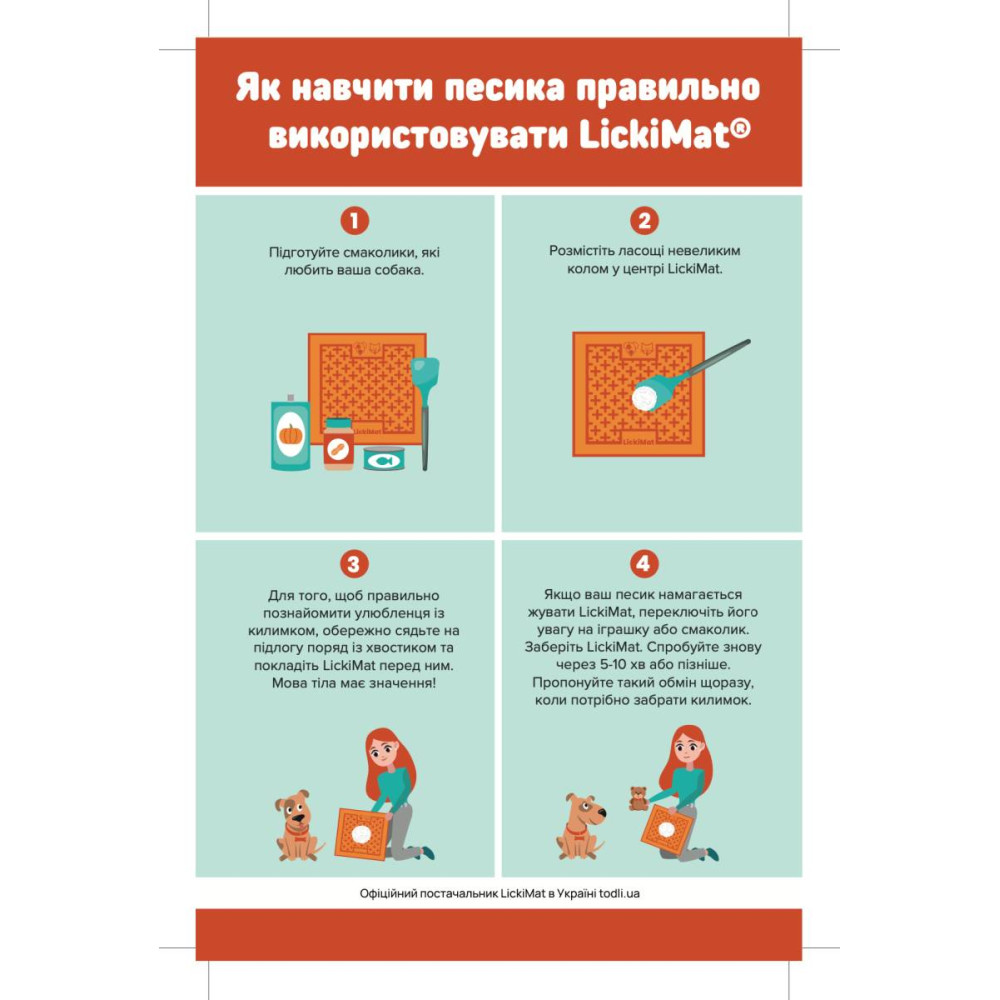 Як навчити песика правильно використовувати LickiMat®

1

Підготуйте смаколики, які любить ваша собака.

LickiMat

2

Розмістіть ласощі невеликим колом у центрі LickiMat.

LickiMat

3

Для того, щоб правильно познайомити улюбленця із килимком, обережно сядьте на підлогу поряд із хвостиком та покладіть LickiMat перед ним. Мова тіла має значення!

4

Якщо ваш песик намагається жувати LickiMat, переключіть його увагу на іграшку або смаколик. Заберіть LickiMat. Спробуйте знову через 5-10 хв або пізніше. Пропонуйте такий обмін щоразу, коли потрібно забрати килимок.

Офіційний постачальник LickiMat в Україні todli.ua